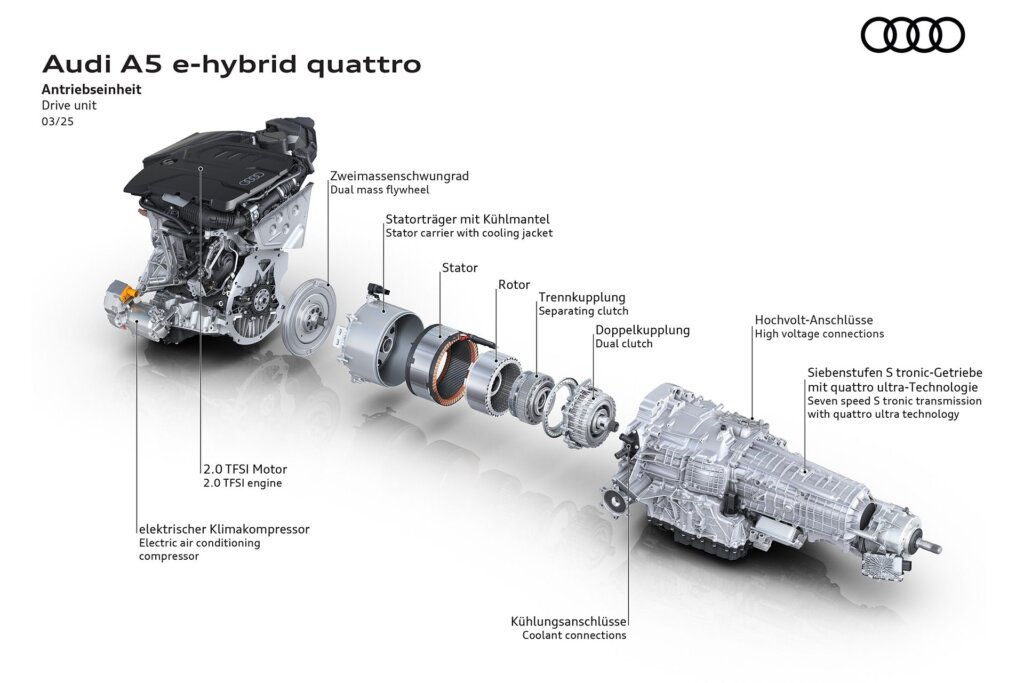 Audi A5 e-hybrid quattro
Antriebseinheit
Drive unit
03/25

Zweimassenschwungrad
Dual mass flywheel

Statorträger mit Kühlmantel
Stator carrier with cooling jacket

Stator

Rotor

Trennkupplung
Separating clutch

Doppelkupplung
Dual clutch

Hochvolt-Anschlüsse
High voltage connections

Siebenstufen S tronic-Getriebe mit quattro ultra-Technologie
Seven speed S tronic transmission with quattro ultra technology

2.0 TFSI Motor
2.0 TFSI engine

elektrischer Klimakompressor
Electric air conditioning compressor

Kühlungsanschlüsse
Coolant connections